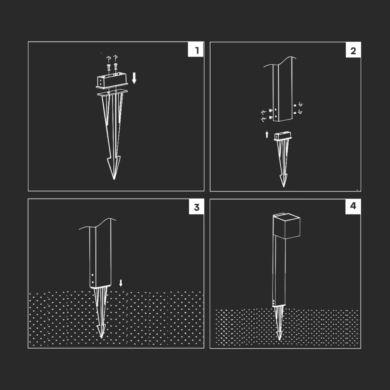 1

2

3

4