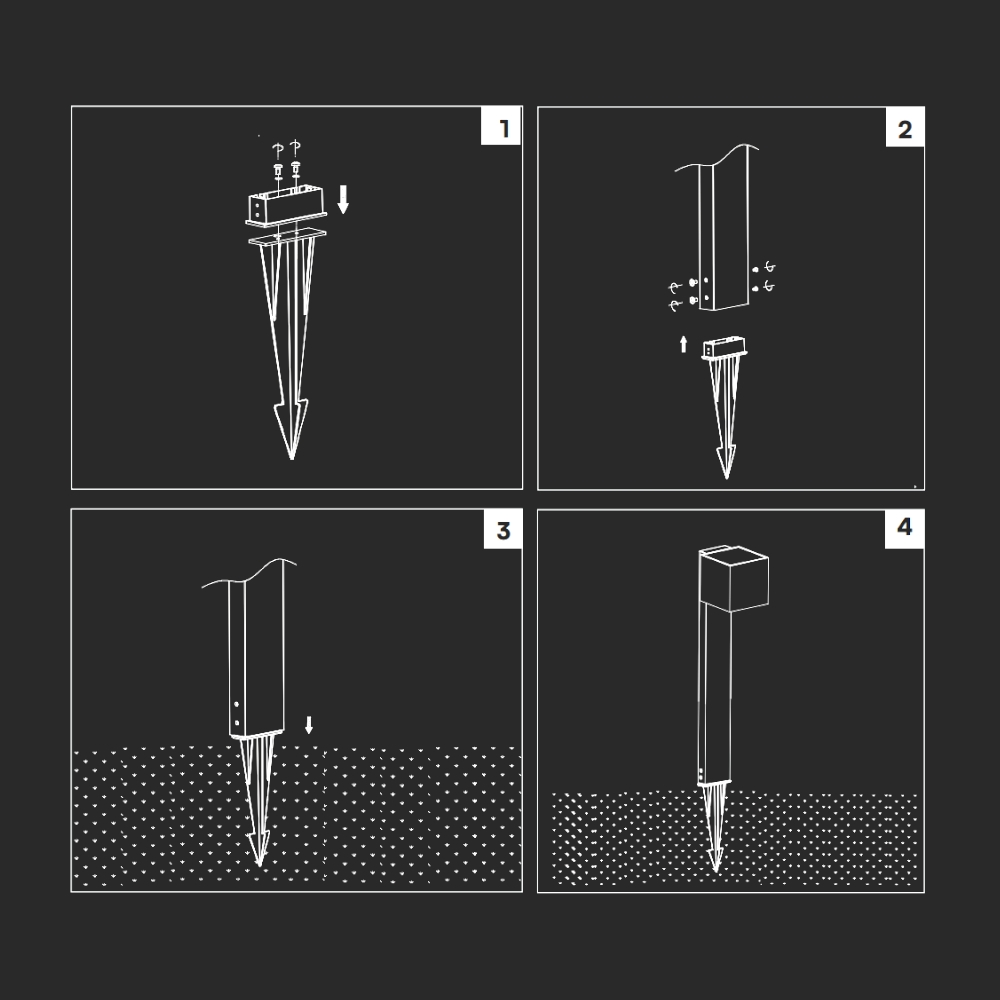 1

2

3

4