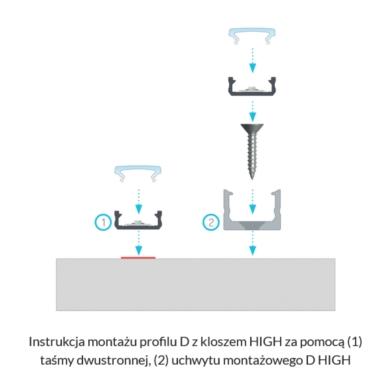 1

2

Instrukcja montażu profilu D z kloszem HIGH za pomocą (1) taśmy dwustronnej, (2) uchwytu montażowego D HIGH