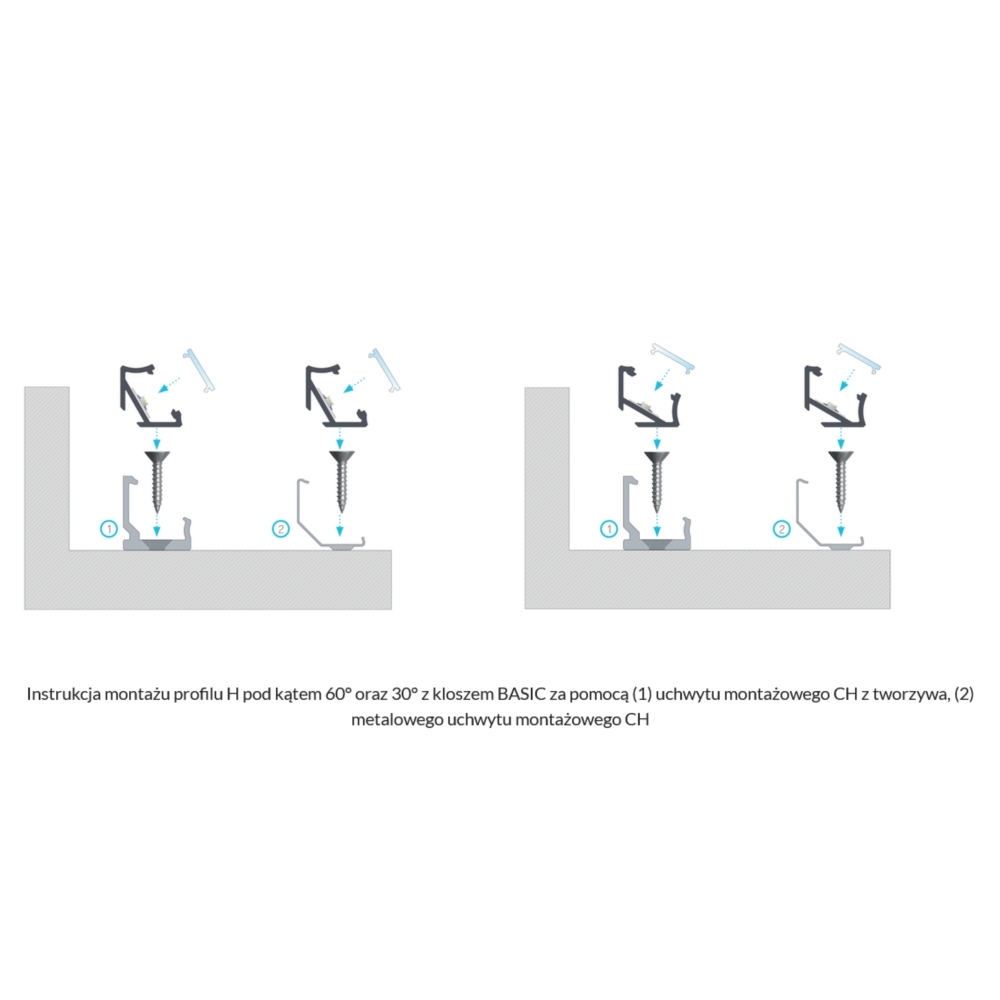 1

2

1

2

Instrukcja montażu profilu H pod kątem 60° oraz 30° z kloszem BASIC za pomocą (1) uchwytu montażowego CH z tworzywa, (2) metalowego uchwytu montażowego CH